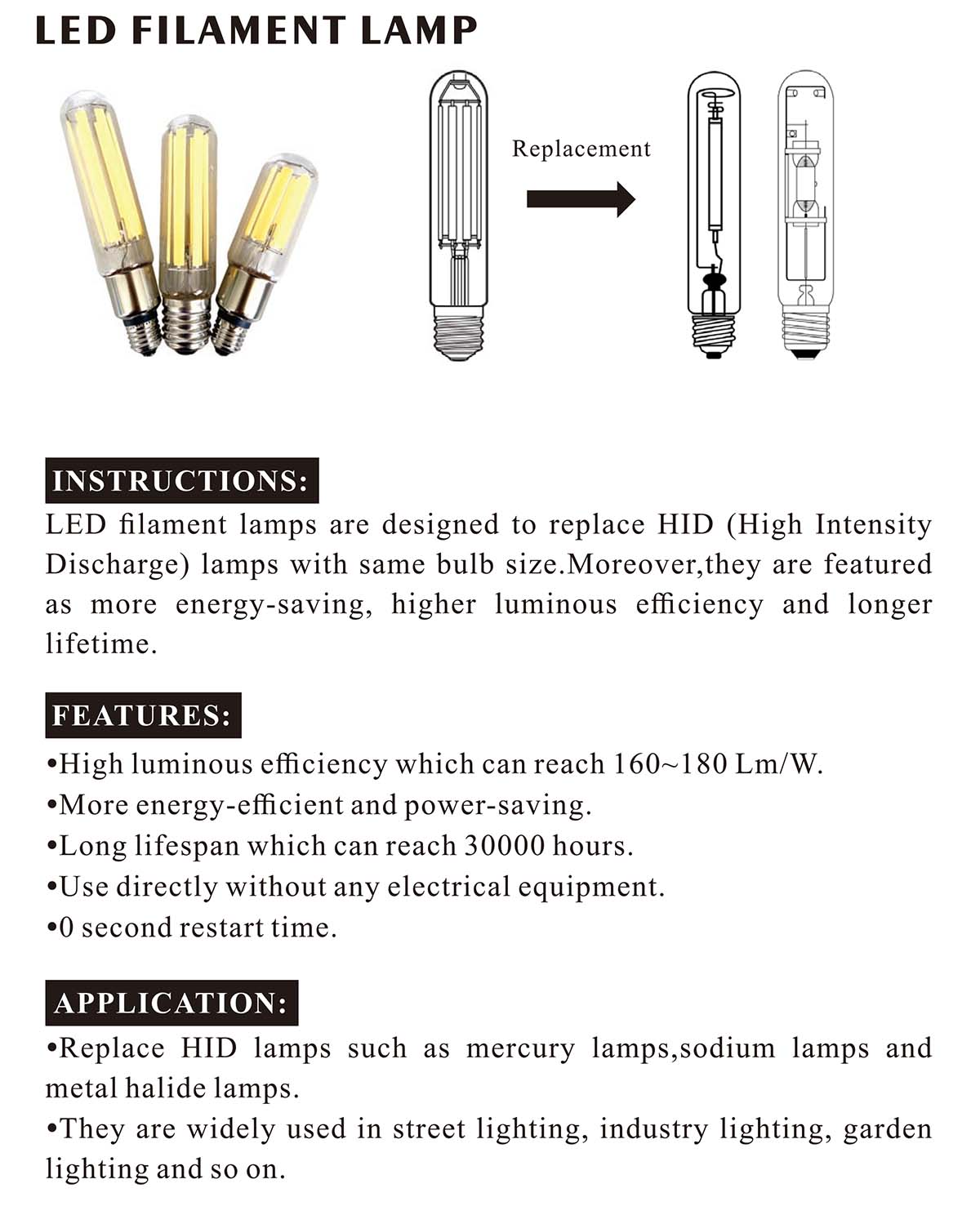 LED FILAMENT LAMP

Replacement

INSTRUCTIONS:

LED filament lamps are designed to replace HID (High Intensity Discharge) lamps with same bulb size.Moreover,they are featured as more energy-saving, higher luminous efficiency and longer lifetime.

FEATURES:

•High luminous efficiency which can reach 160~180 Lm/W.
•More energy-efficient and power-saving.
•Long lifespan which can reach 30000 hours.
•Use directly without any electrical equipment.
•0 second restart time.

APPLICATION:

•Replace HID lamps such as mercury lamps,sodium lamps and metal halide lamps.
•They are widely used in street lighting, industry lighting, garden lighting and so on.